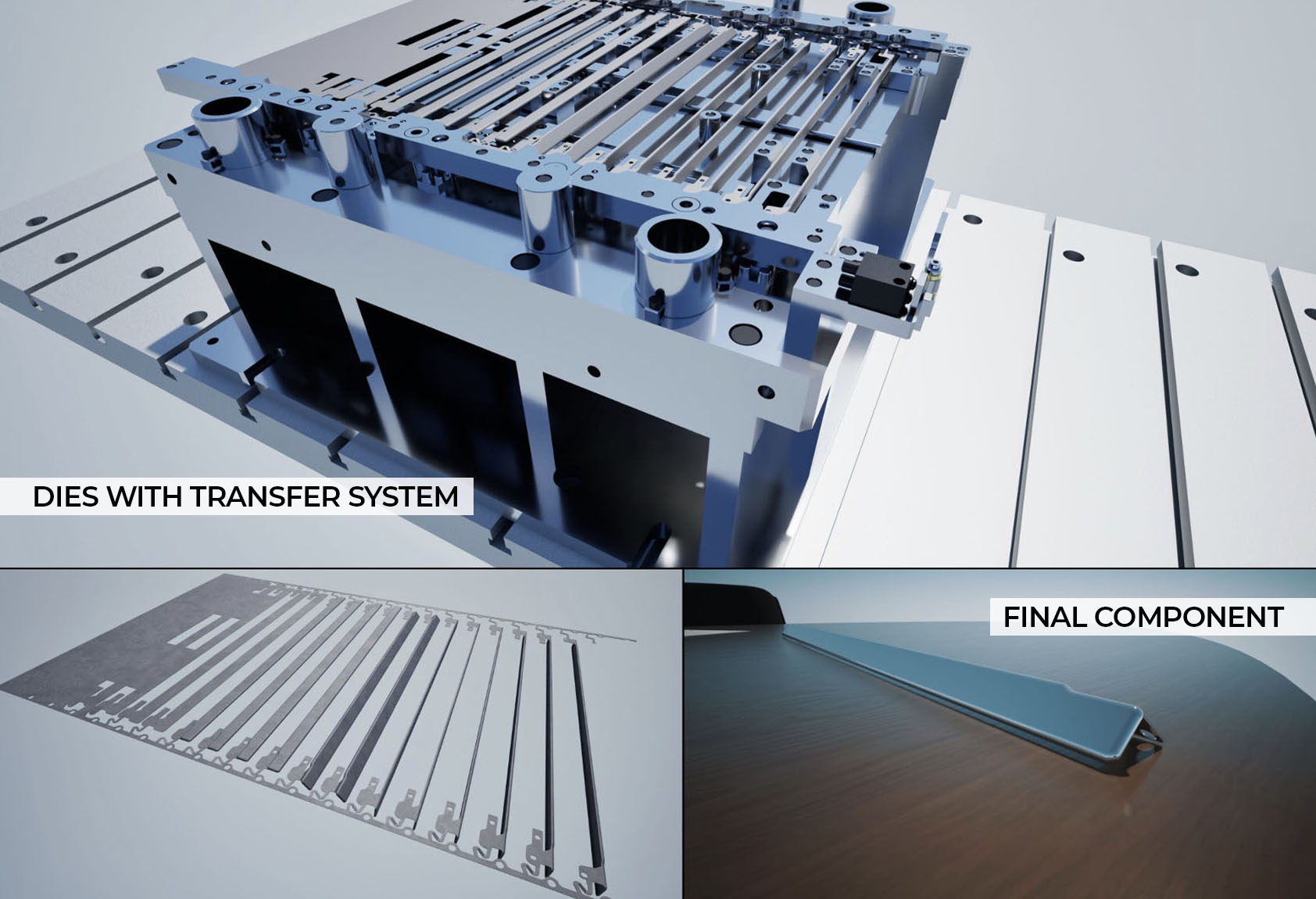 DIES WITH TRANSFER SYSTEM

FINAL COMPONENT