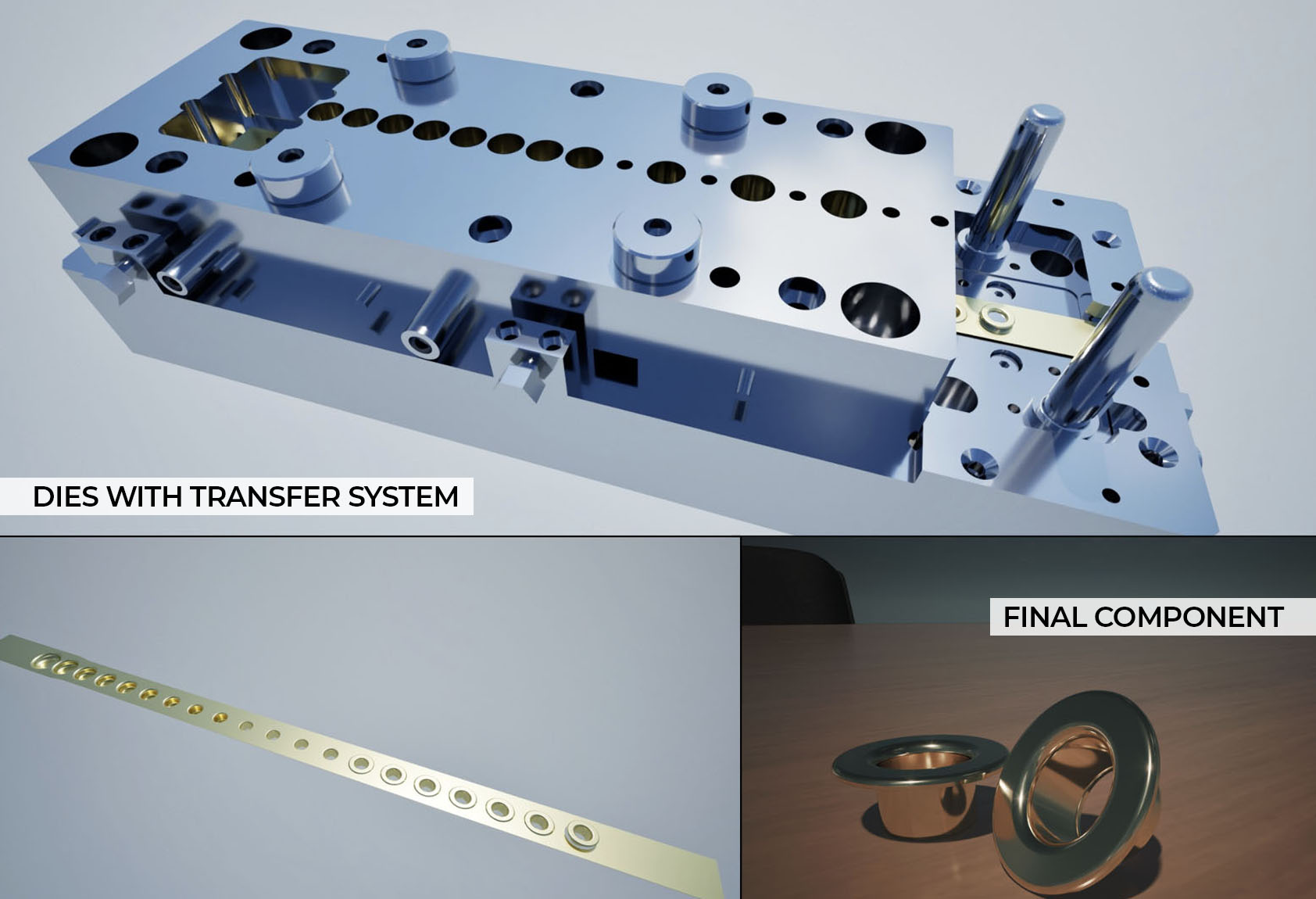 DIES WITH TRANSFER SYSTEM

FINAL COMPONENT